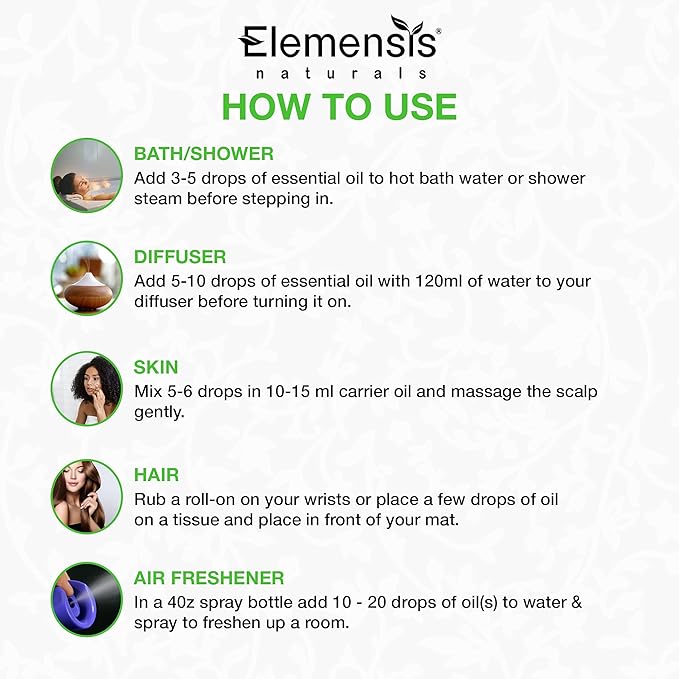 Elemensis®
naturals

HOW TO USE

BATH/SHOWER
Add 3-5 drops of essential oil to hot bath water or shower steam before stepping in.

DIFFUSER
Add 5-10 drops of essential oil with 120ml of water to your diffuser before turning it on.

SKIN
Mix 5-6 drops in 10-15 ml carrier oil and massage the scalp gently.

HAIR
Rub a roll-on on your wrists or place a few drops of oil on a tissue and place in front of your mat.

AIR FRESHENER
In a 40z spray bottle add 10 - 20 drops of oil(s) to water & spray to freshen up a room.