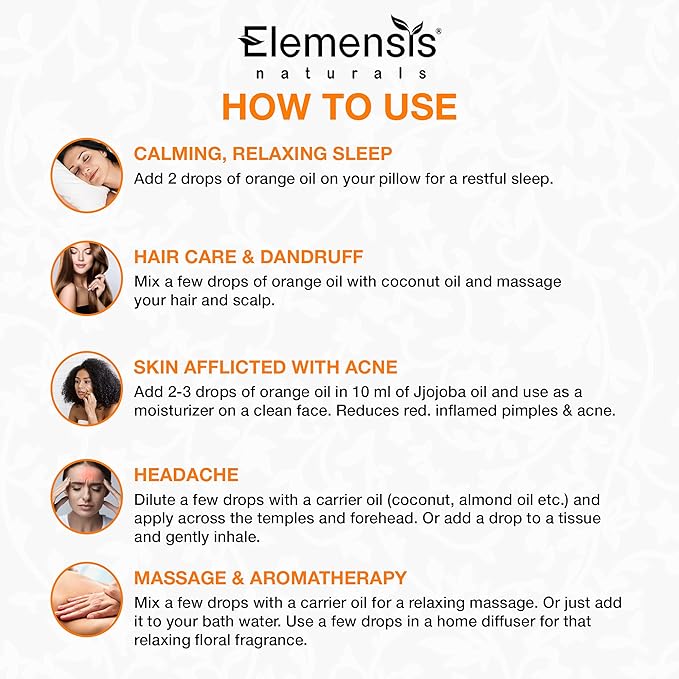 Elemensis®
naturals

HOW TO USE

CALMING, RELAXING SLEEP
Add 2 drops of orange oil on your pillow for a restful sleep.

HAIR CARE & DANDRUFF
Mix a few drops of orange oil with coconut oil and massage your hair and scalp.

SKIN AFFLICTED WITH ACNE
Add 2-3 drops of orange oil in 10 ml of Jjojoba oil and use as a moisturizer on a clean face. Reduces red. inflamed pimples & acne.

HEADACHE
Dilute a few drops with a carrier oil (coconut, almond oil etc.) and apply across the temples and forehead. Or add a drop to a tissue and gently inhale.

MASSAGE & AROMATHERAPY
Mix a few drops with a carrier oil for a relaxing massage. Or just add it to your bath water. Use a few drops in a home diffuser for that relaxing floral fragrance.