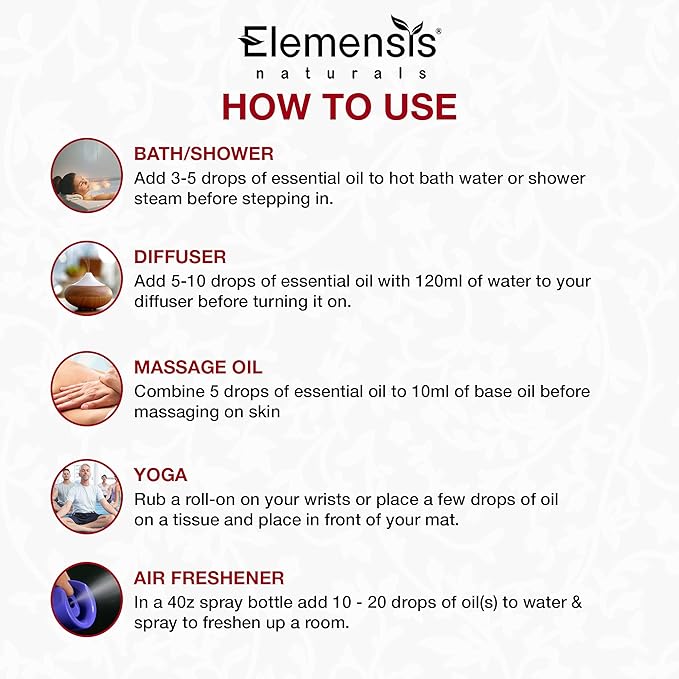 Elemensis®
naturals

HOW TO USE

BATH/SHOWER
Add 3-5 drops of essential oil to hot bath water or shower steam before stepping in.

DIFFUSER
Add 5-10 drops of essential oil with 120ml of water to your diffuser before turning it on.

MASSAGE OIL
Combine 5 drops of essential oil to 10ml of base oil before massaging on skin

YOGA
Rub a roll-on on your wrists or place a few drops of oil on a tissue and place in front of your mat.

AIR FRESHENER
In a 40z spray bottle add 10 - 20 drops of oil(s) to water & spray to freshen up a room.