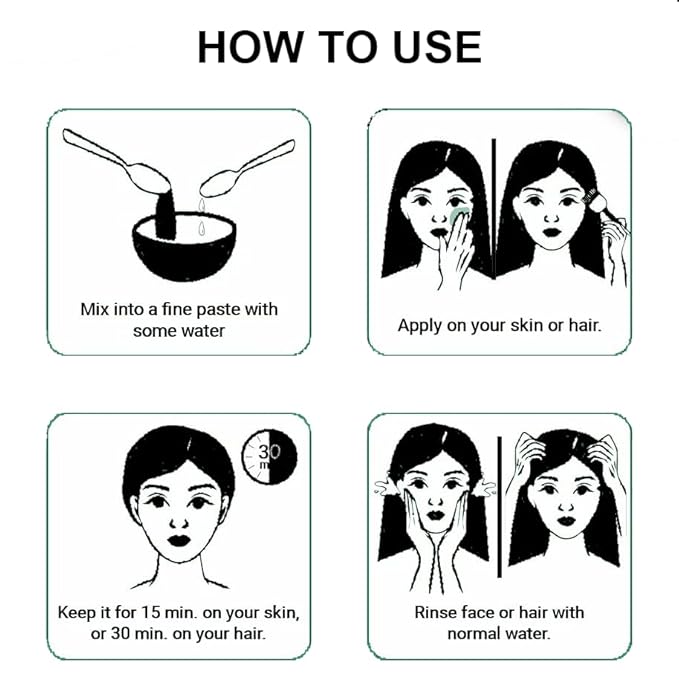 HOW TO USE

Mix into a fine paste with some water

Apply on your skin or hair.

30 m

Keep it for 15 min. on your skin, or 30 min. on your hair.

Rinse face or hair with normal water.